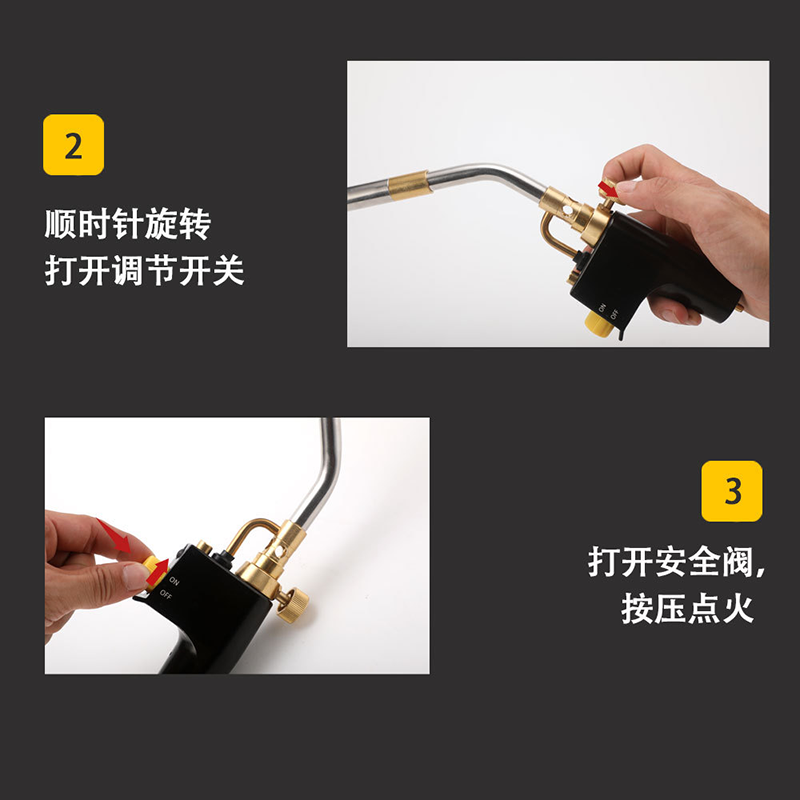 2

顺时针旋转
打开调节开关

ON
OFF

ON
OFF

3

打开安全阀,
按压点火